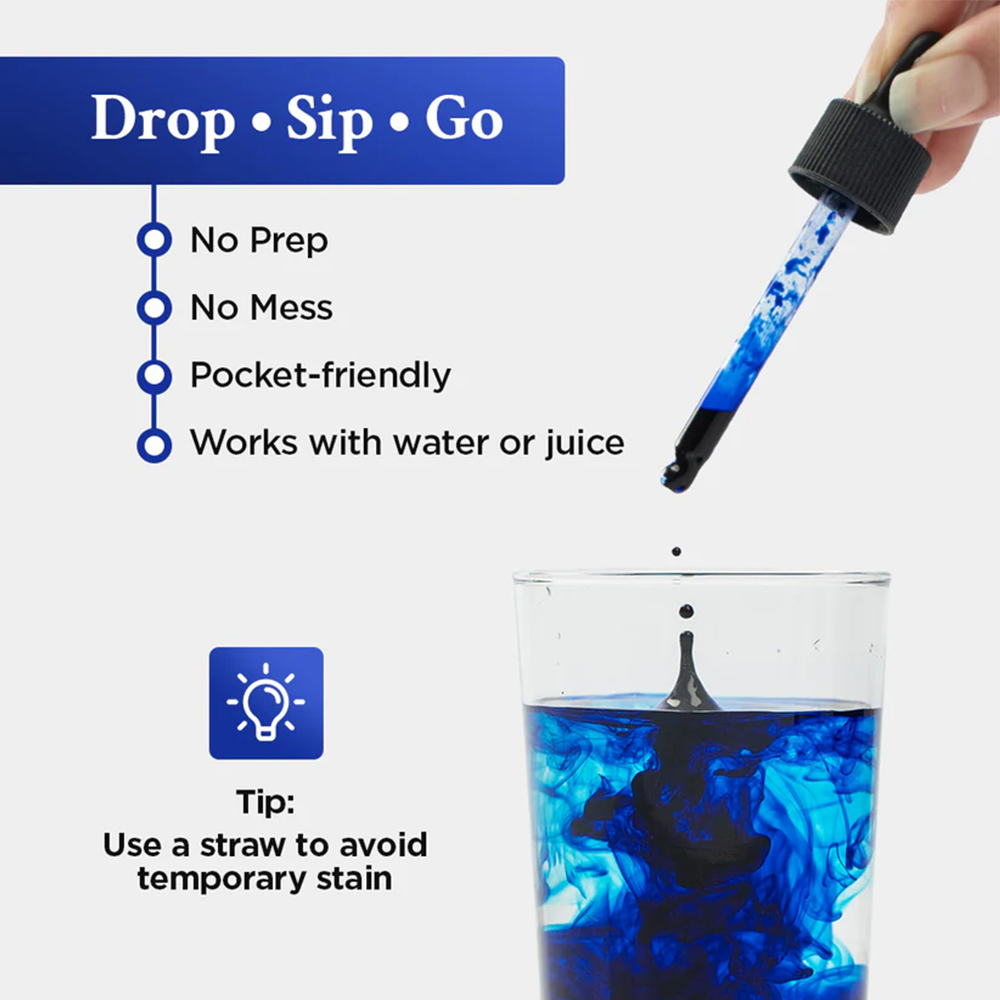 Drop • Sip • Go

No Prep

No Mess

Pocket-friendly

Works with water or juice

Tip:
Use a straw to avoid temporary stain