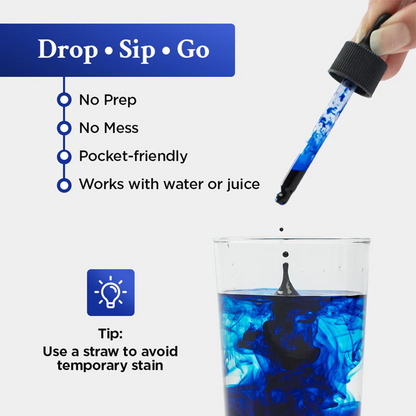 Drop • Sip • Go

No Prep

No Mess

Pocket-friendly

Works with water or juice

Tip:
Use a straw to avoid temporary stain