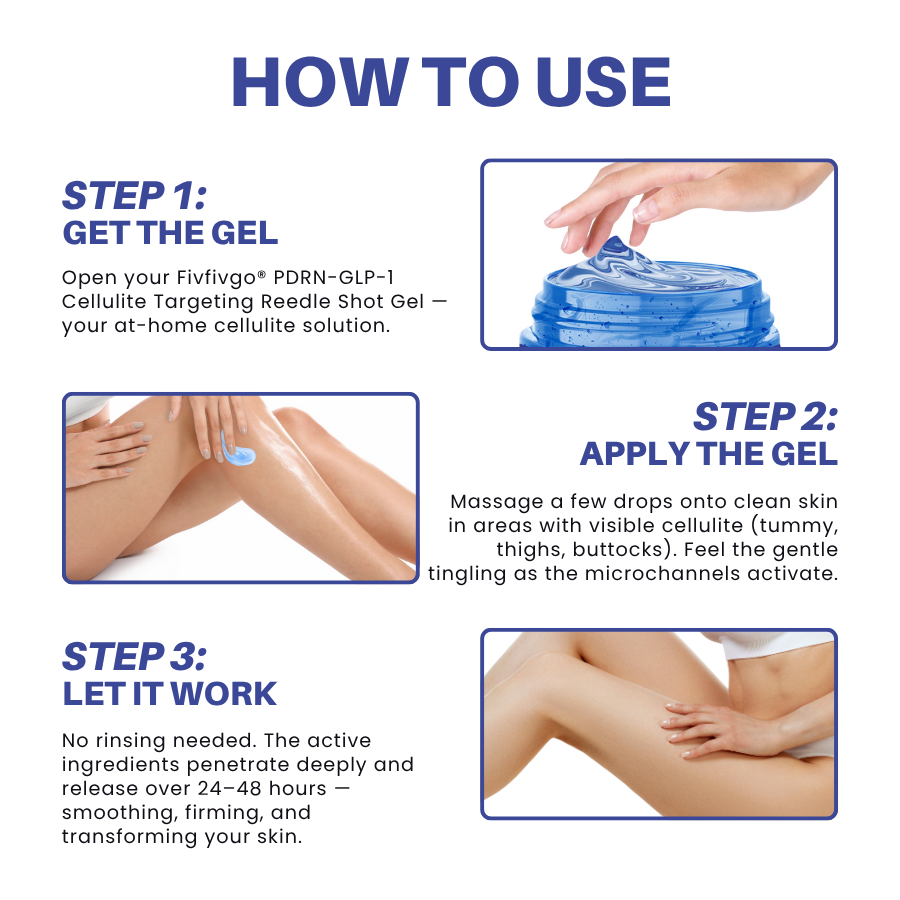 HOW TO USE

STEP 1:
GET THE GEL

Open your Fivfivgo® PDRN-GLP-1 Cellulite Targeting Reedle Shot Gel — your at-home cellulite solution.

STEP 2:
APPLY THE GEL

Massage a few drops onto clean skin in areas with visible cellulite (tummy, thighs, buttocks). Feel the gentle tingling as the microchannels activate.

STEP 3:
LET IT WORK

No rinsing needed. The active ingredients penetrate deeply and release over 24–48 hours — smoothing, firming, and transforming your skin.